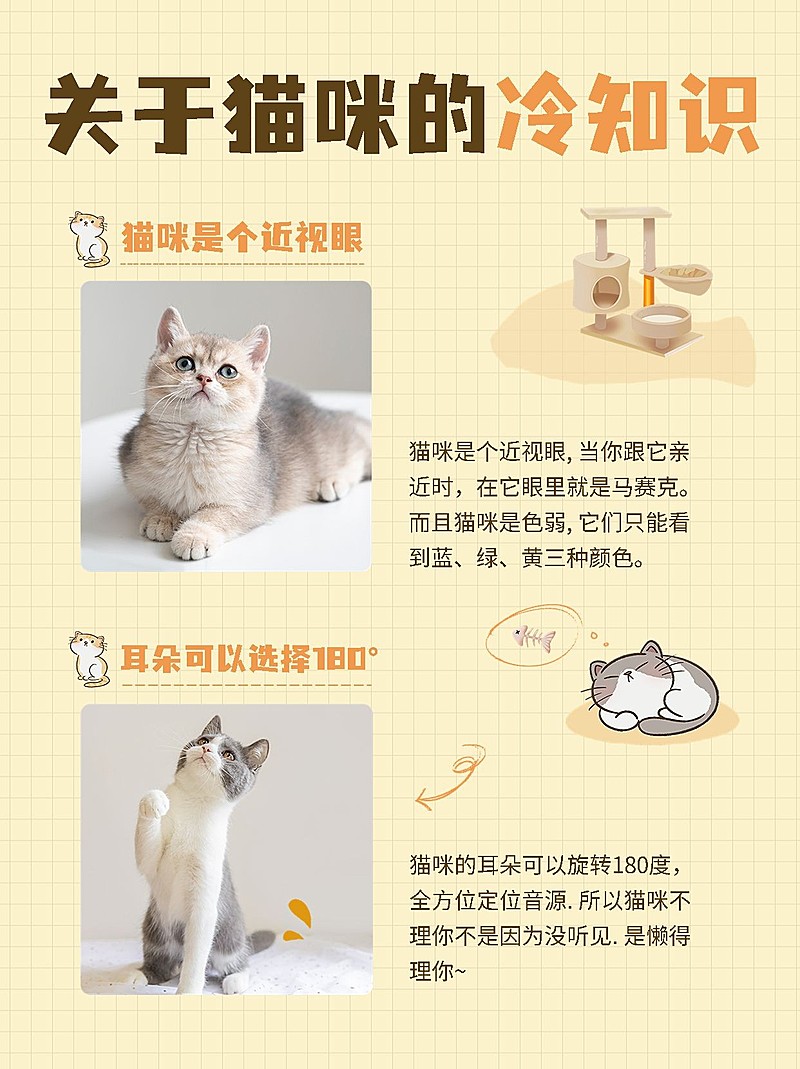 关于猫咪的冷知识

猫咪是个近视眼

猫咪是个近视眼, 当你跟它亲近时，在它眼里就是马赛克。而且猫咪是色弱, 它们只能看到蓝、绿、黄三种颜色。

耳朵可以选择180°

猫咪的耳朵可以旋转180度，全方位定位音源. 所以猫咪不理你不是因为没听见. 是懒得理你~