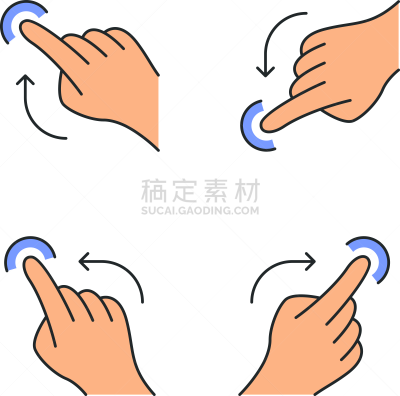 稿定素材
SUCAI.GAODING.COM