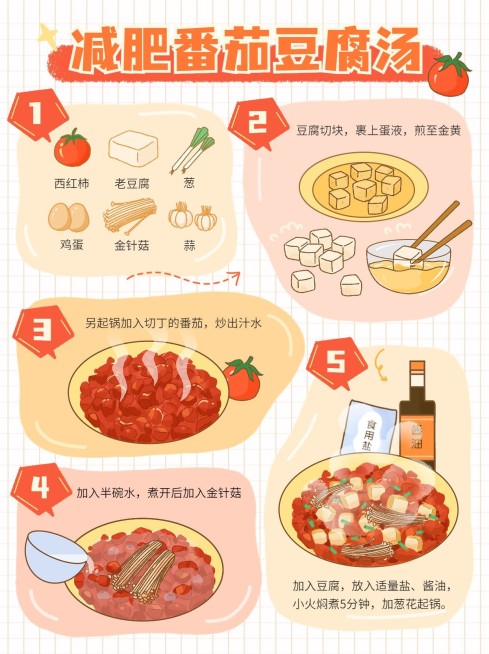 减肥番茄豆腐汤

1

西红柿 老豆腐 葱

鸡蛋 金针菇 蒜

2

豆腐切块，裹上蛋液，煎至金黄

3

另起锅加入切丁的番茄，炒出汁水

4

加入半碗水，煮开后加入金针菇

5

食用盐

酱油

加入豆腐，放入适量盐、酱油，小火焖煮5分钟，加葱花起锅。