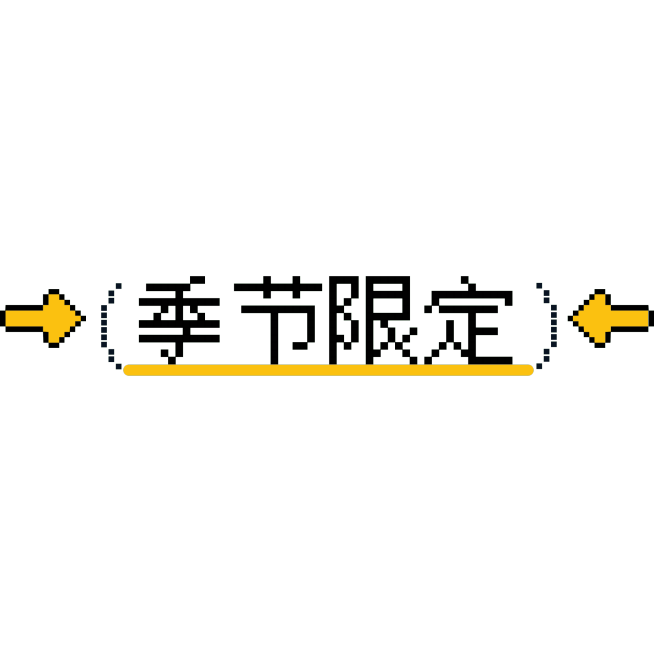 季节限定