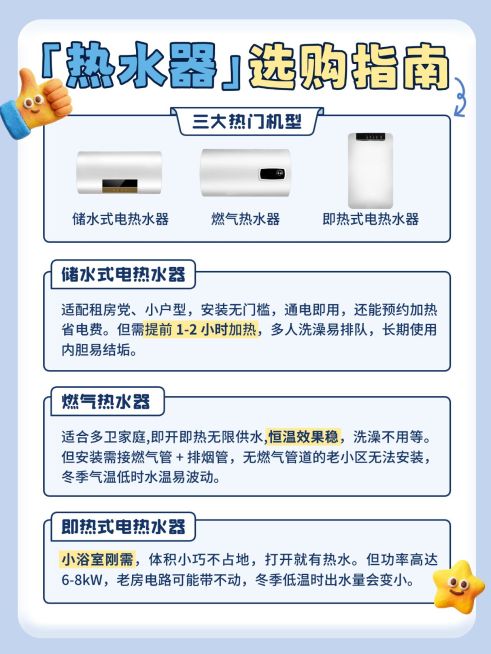 「热水器」选购指南

三大热门机型

储水式电热水器　燃气热水器　即热式电热水器

储水式电热水器

适配租房党、小户型，安装无门槛，通电即用，还能预约加热省电费。但需提前 1-2 小时加热，多人洗澡易排队，长期使用内胆易结垢。

燃气热水器

适合多卫家庭,即开即热无限供水,恒温效果稳，洗澡不用等。但安装需接燃气管 + 排烟管，无燃气管道的老小区无法安装，冬季气温低时水温易波动。

即热式电热水器

小浴室刚需，体积小巧不占地，打开就有热水。但功率高达 6-8kW，老房电路可能带不动，冬季低温时出水量会变小。