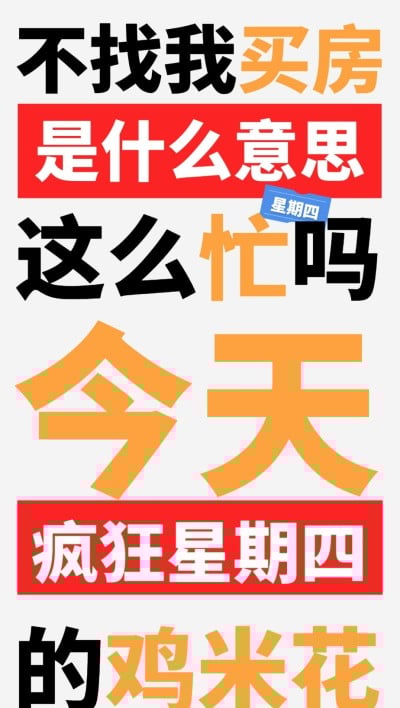 不找我买房
是什么意思
星期四
这么忙吗
今天
疯狂星期四
的鸡米花