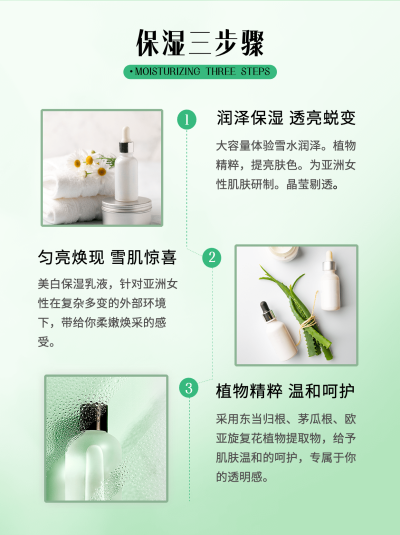 保湿三步骤

•MOISTURIZING THREE STEPS

1

润泽保湿 透亮蜕变

大容量体验雪水润泽。植物精粹，提亮肤色。为亚洲女性肌肤研制。晶莹剔透。

2

匀亮焕现 雪肌惊喜

美白保湿乳液，针对亚洲女性在复杂多变的外部环境下，带给你柔嫩焕采的感受。

3

植物精粹 温和呵护

采用东当归根、茅瓜根、欧亚旋复花植物提取物，给予肌肤温和的呵护，专属于你的透明感。